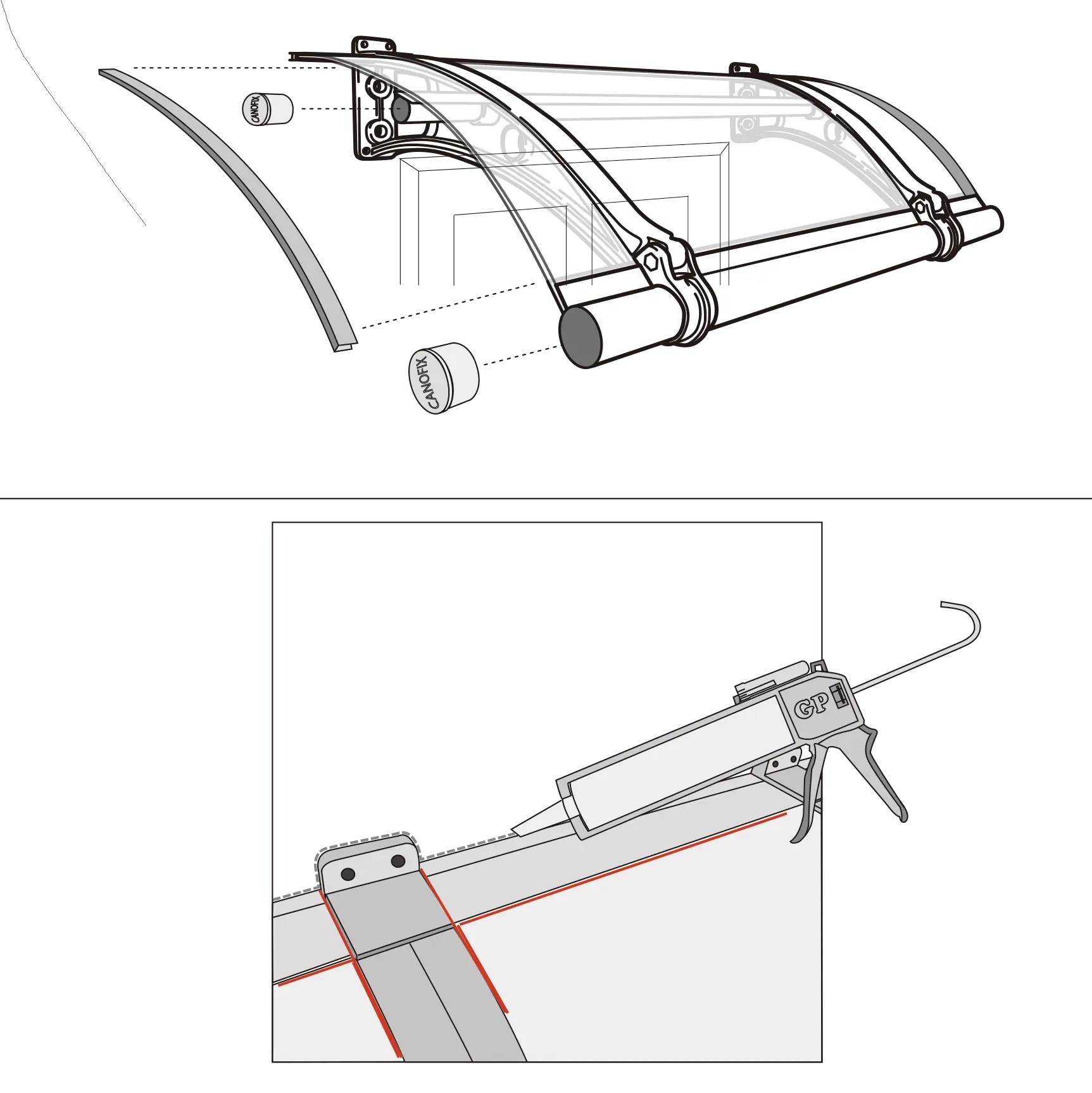 CANOFIX

CANOFIX

GP